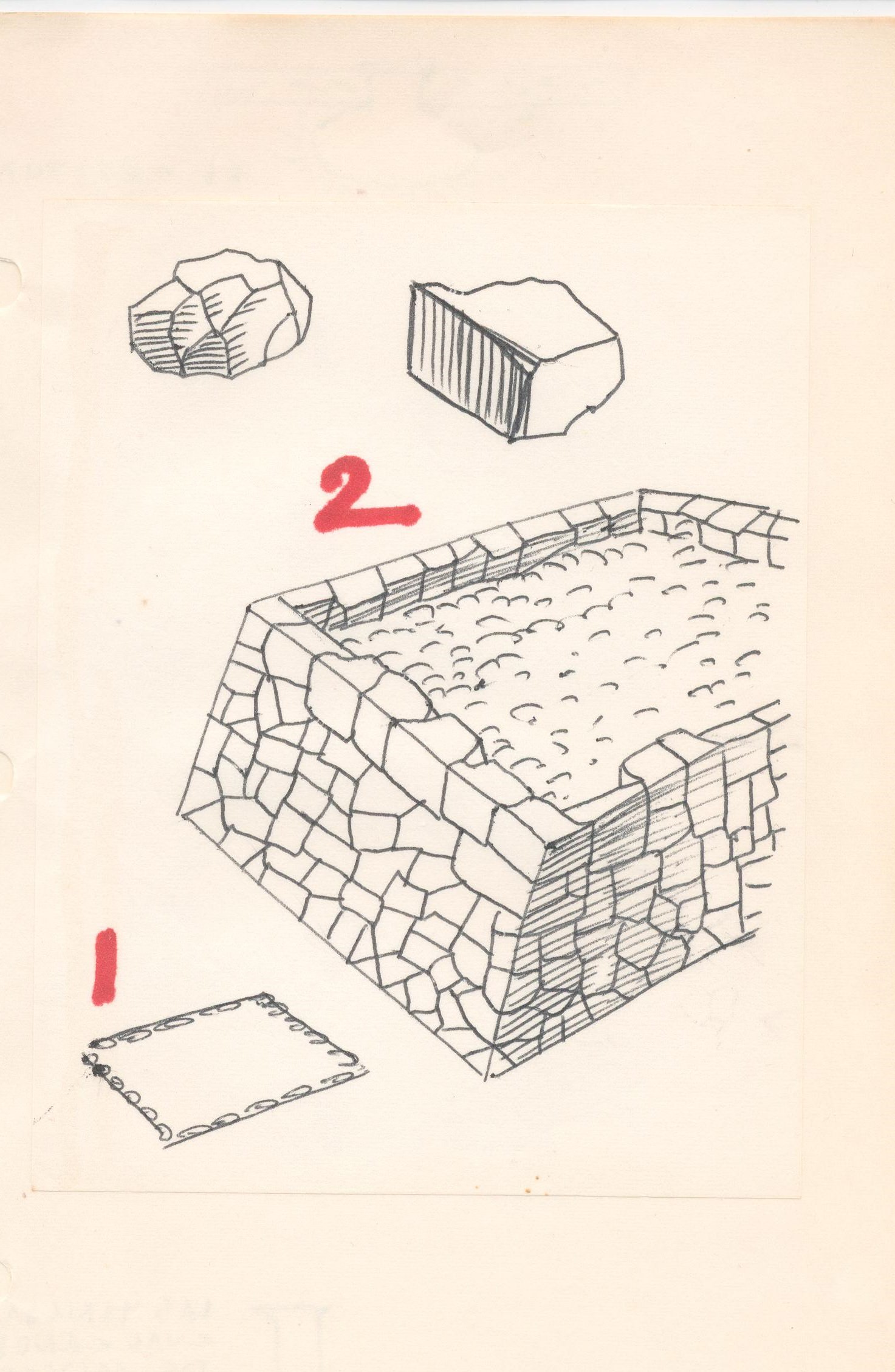 2

1